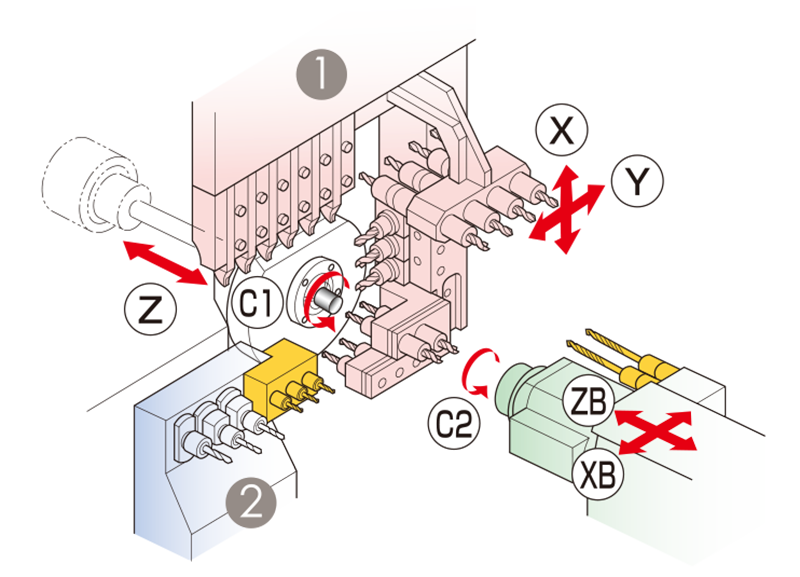 1
X
Y
Z
C1
C2
ZB
XB
2