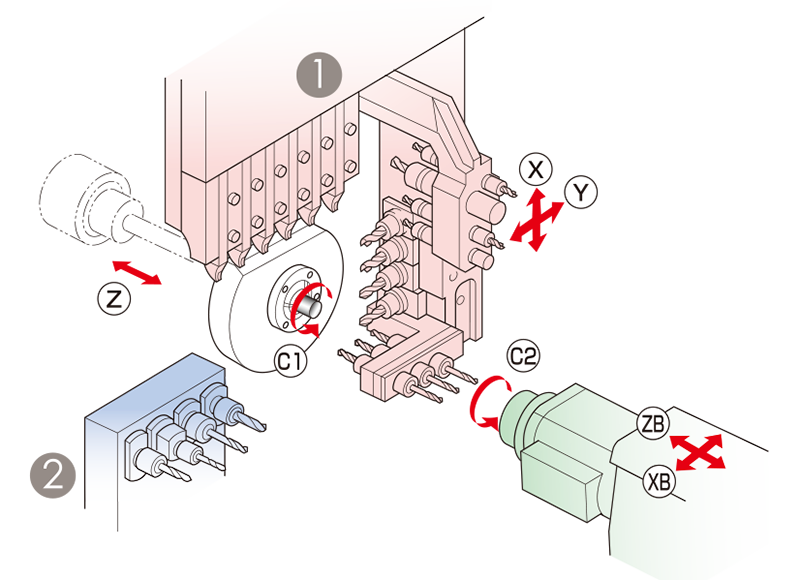 1
X
Y
Z
C1
C2
ZB
XB
2