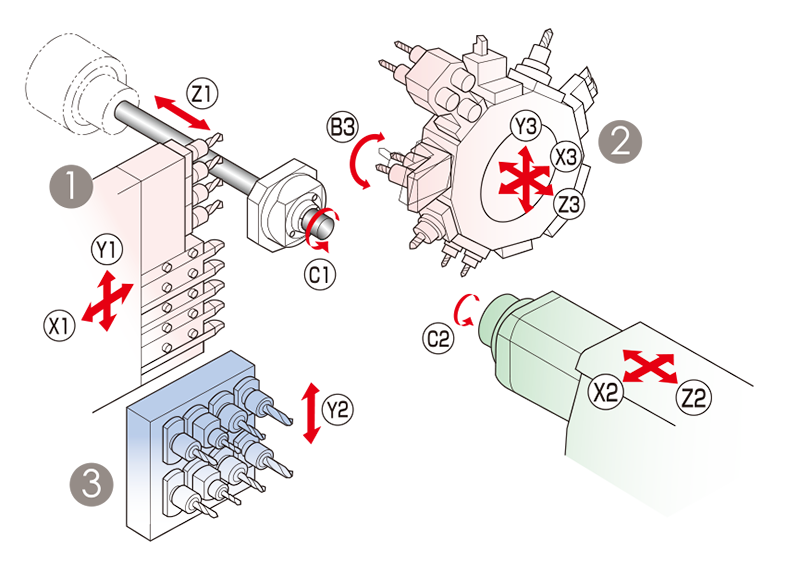 Z1
1
Y1
X1
C1
B3
Y3
X3
Z3
2
C2
X2
Z2
Y2
3